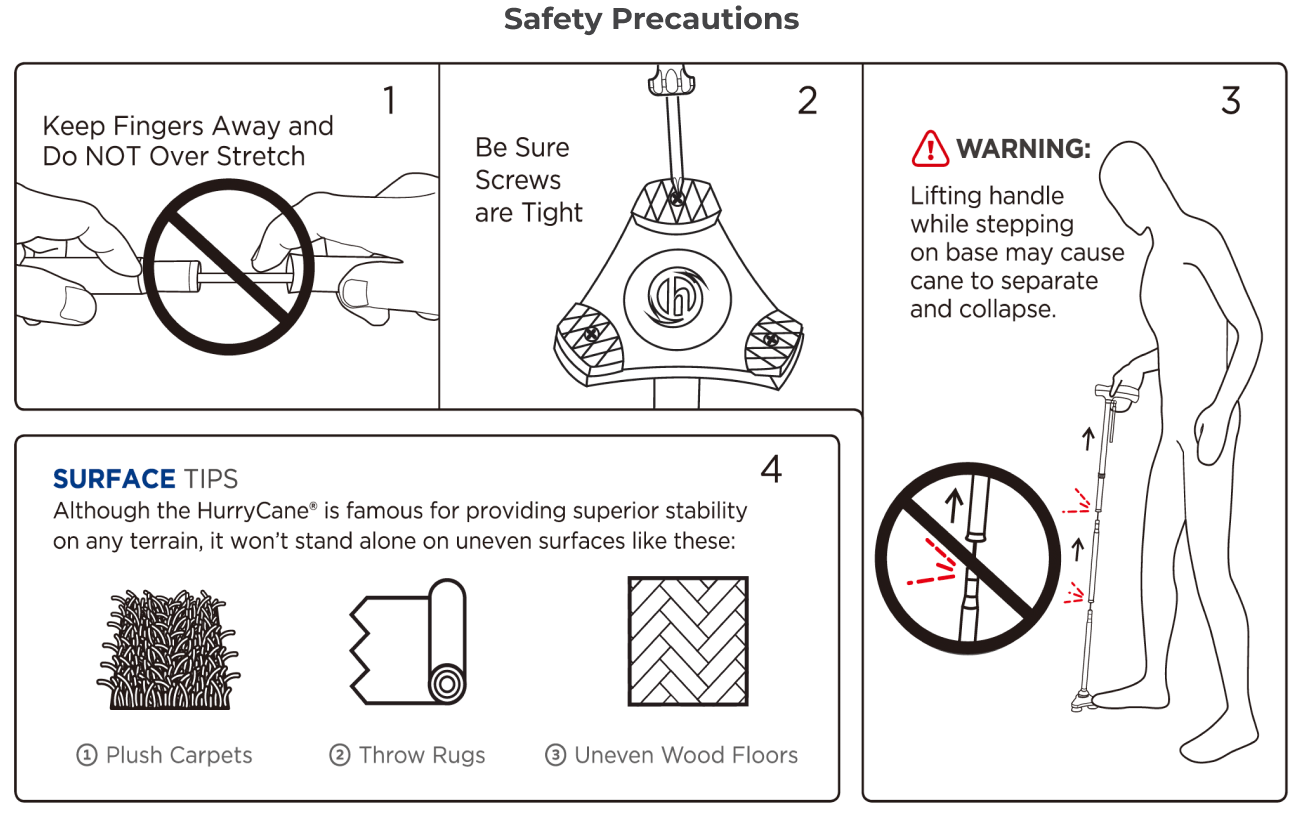 Safety Precautions

1

Keep Fingers Away and Do NOT Over Stretch

2

Be Sure Screws are Tight

3

WARNING:

Lifting handle while stepping on base may cause cane to separate and collapse.

4

SURFACE TIPS

Although the HurryCane® is famous for providing superior stability on any terrain, it won't stand alone on uneven surfaces like these:

① Plush Carpets

② Throw Rugs

③ Uneven Wood Floors